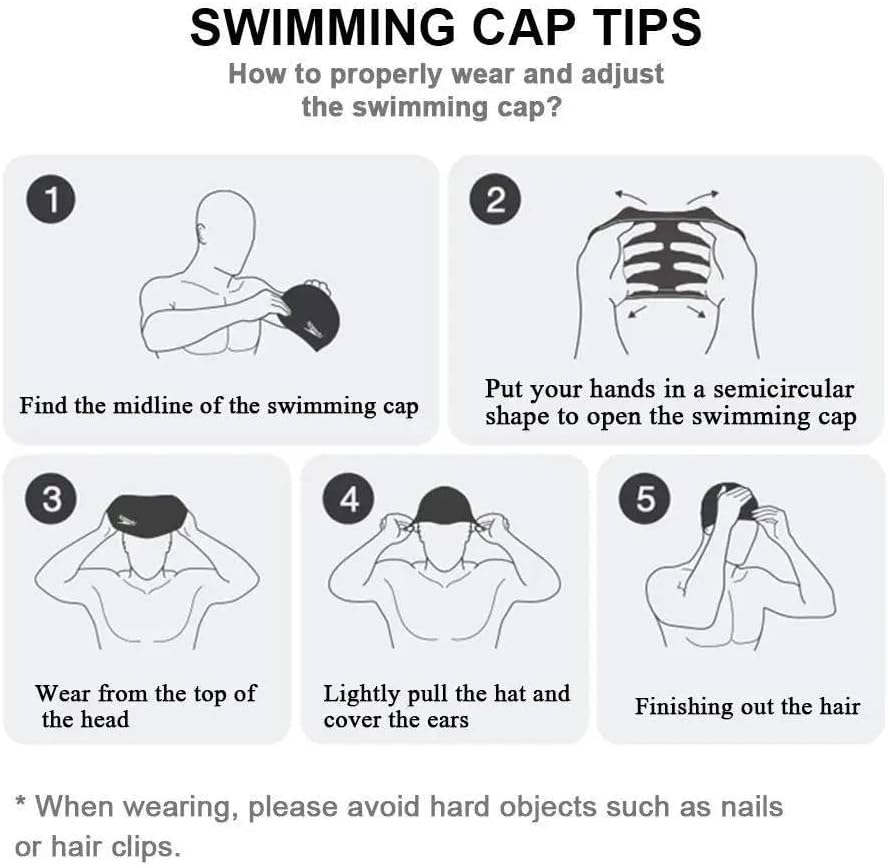 SWIMMING CAP TIPS

How to properly wear and adjust the swimming cap?

1

Find the midline of the swimming cap

2

Put your hands in a semicircular shape to open the swimming cap

3

Wear from the top of the head

4

Lightly pull the hat and cover the ears

5

Finishing out the hair

* When wearing, please avoid hard objects such as nails or hair clips.